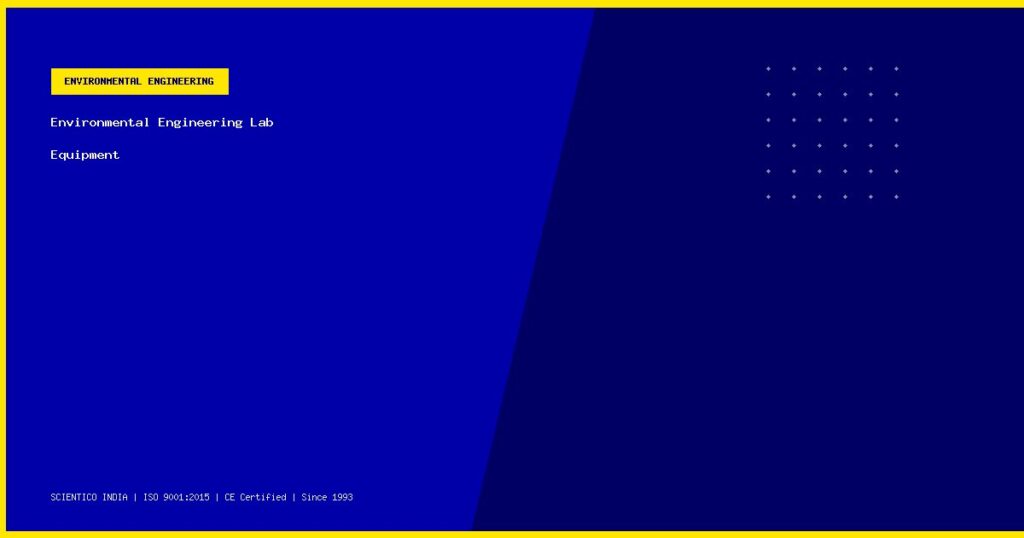 ENVIRONMENTAL ENGINEERING

Environmental Engineering Lab

Equipment

SCIENTICO INDIA | ISO 9001:2015 | CE Certified | Since 1993