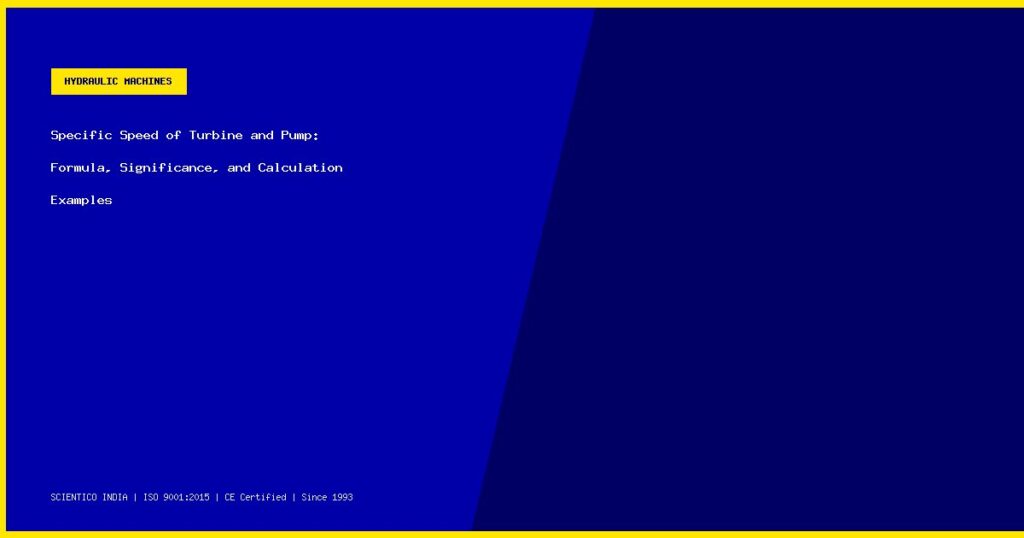 HYDRAULIC MACHINES

Specific Speed of Turbine and Pump: Formula, Significance, and Calculation Examples

SCIENTICO INDIA | ISO 9001:2015 | CE Certified | Since 1993